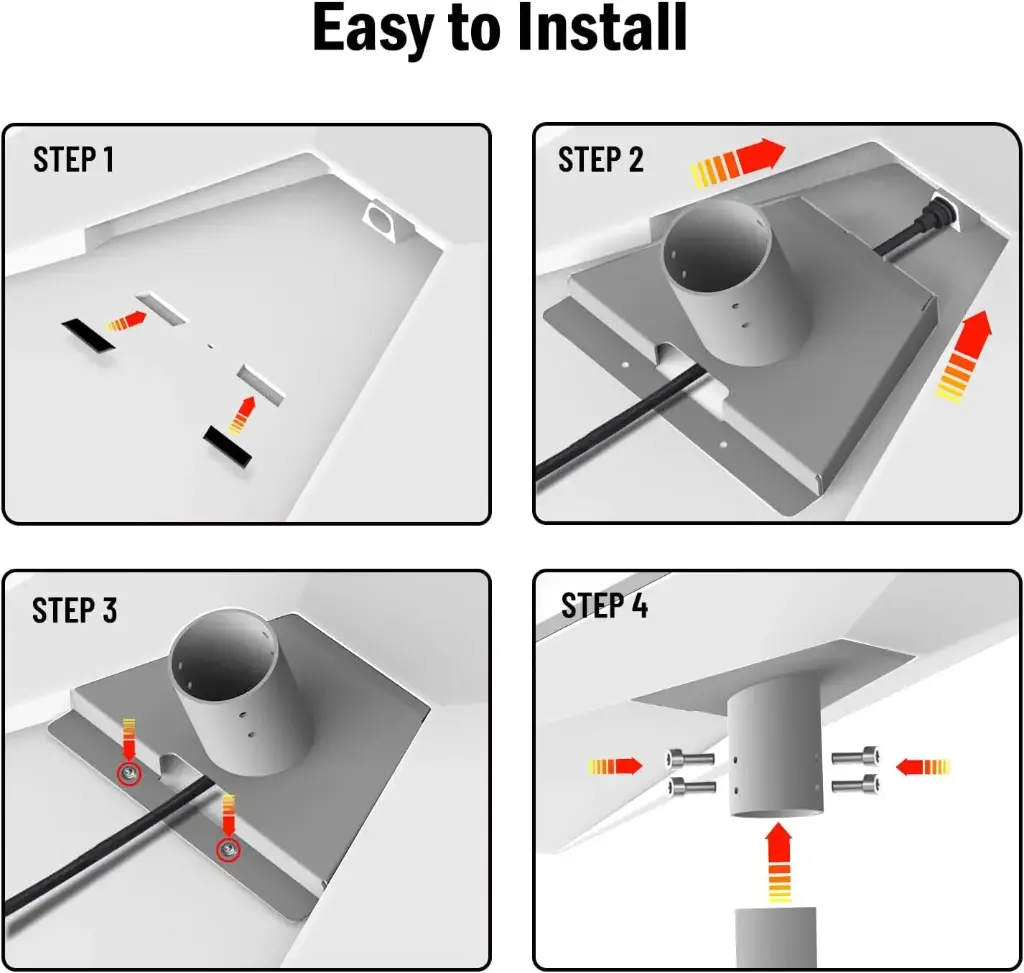 Easy to Install

STEP 1

STEP 2

STEP 3

STEP 4